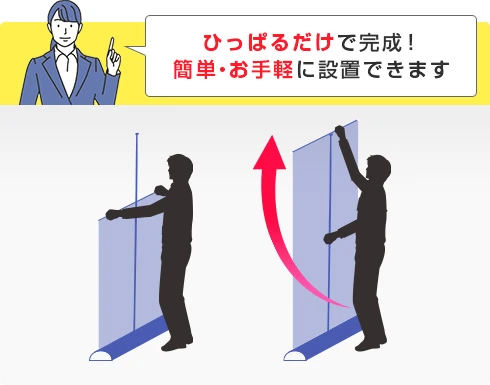 ひっぱるだけで完成！
簡単・お手軽に設置できます